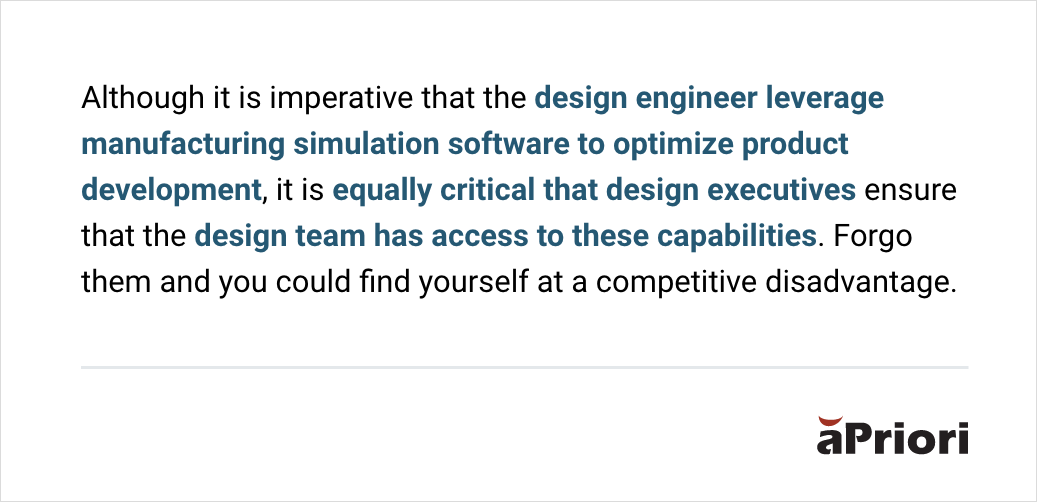 Although it is imperative that the design engineer leverage manufacturing simulation software to optimize product development, it is equally critical that design executives ensure that the design team has access to these capabilities. Forgo them and you could find yourself at a competitive disadvantage.

aPriori