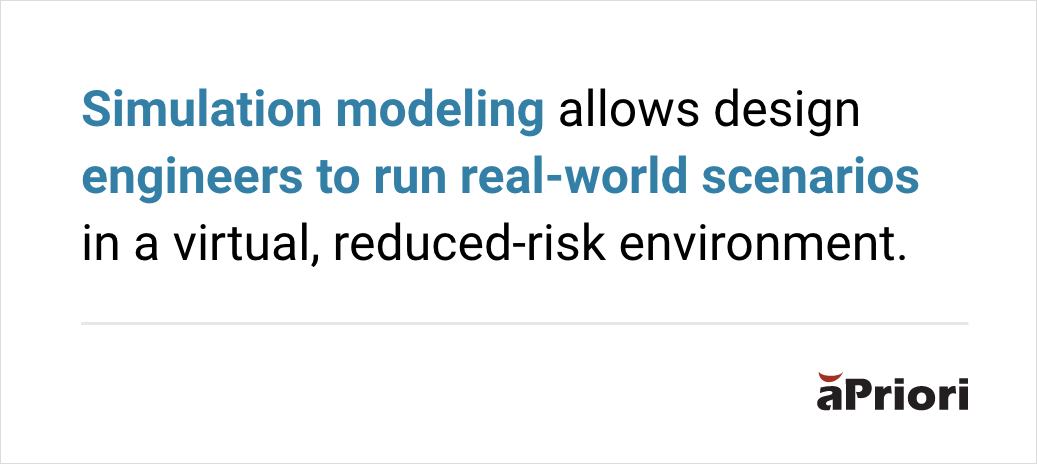 Simulation modeling allows design engineers to run real-world scenarios in a virtual, reduced-risk environment.

aPriori